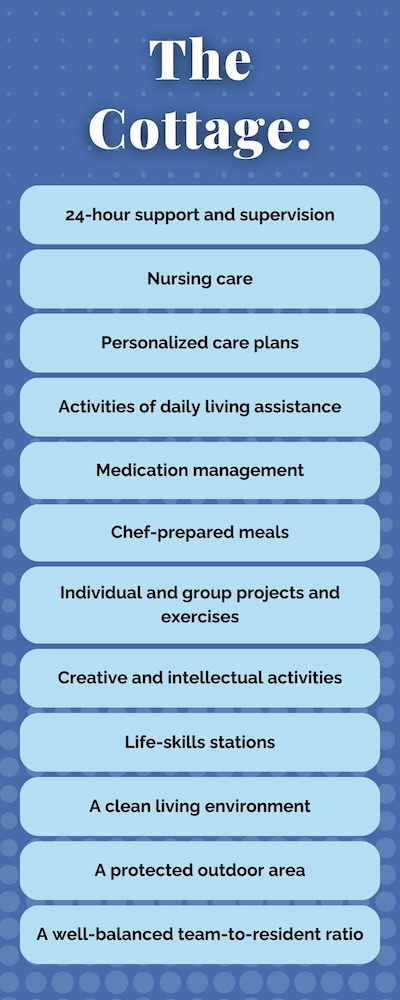 The Cottage:

24-hour support and supervision

Nursing care

Personalized care plans

Activities of daily living assistance

Medication management

Chef-prepared meals

Individual and group projects and exercises

Creative and intellectual activities

Life-skills stations

A clean living environment

A protected outdoor area

A well-balanced team-to-resident ratio