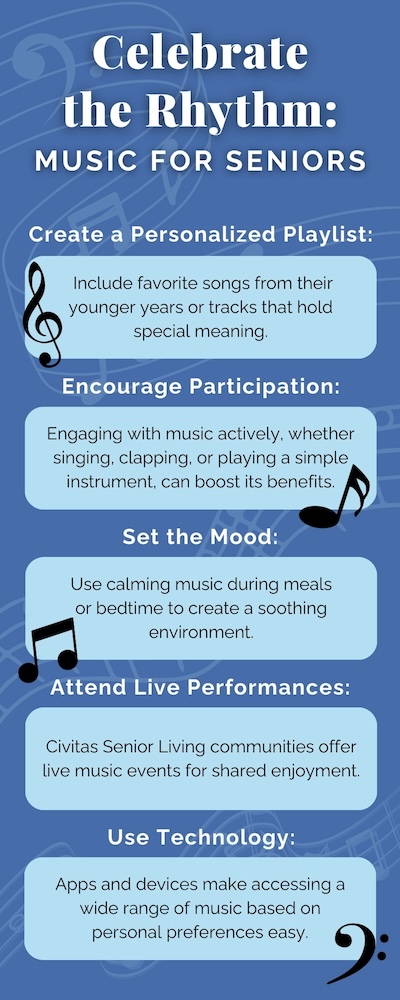 Celebrate the Rhythm:
MUSIC FOR SENIORS

Create a Personalized Playlist:

Include favorite songs from their younger years or tracks that hold special meaning.

Encourage Participation:

Engaging with music actively, whether singing, clapping, or playing a simple instrument, can boost its benefits.

Set the Mood:

Use calming music during meals or bedtime to create a soothing environment.

Attend Live Performances:

Civitas Senior Living communities offer live music events for shared enjoyment.

Use Technology:

Apps and devices make accessing a wide range of music based on personal preferences easy.