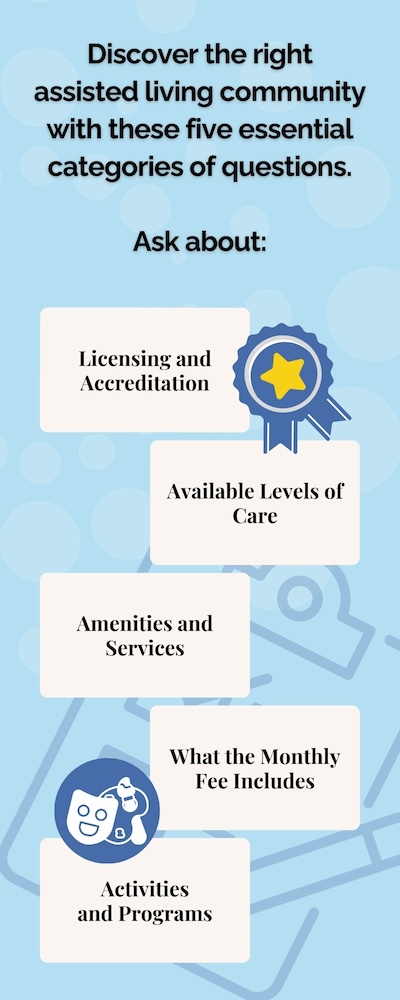 Discover the right assisted living community with these five essential categories of questions.

Ask about:

Licensing and Accreditation

Available Levels of Care

Amenities and Services

What the Monthly Fee Includes

Activities and Programs