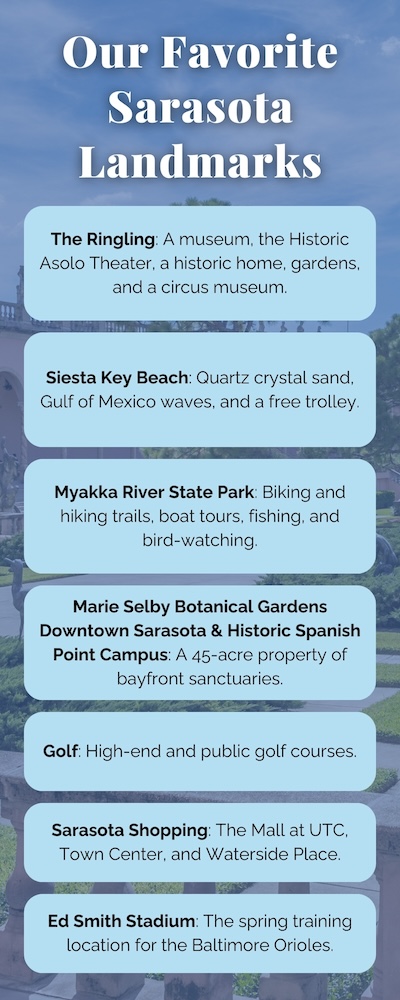 Our Favorite Sarasota Landmarks

The Ringling: A museum, the Historic Asolo Theater, a historic home, gardens, and a circus museum.

Siesta Key Beach: Quartz crystal sand, Gulf of Mexico waves, and a free trolley.

Myakka River State Park: Biking and hiking trails, boat tours, fishing, and bird-watching.

Marie Selby Botanical Gardens Downtown Sarasota & Historic Spanish Point Campus: A 45-acre property of bayfront sanctuaries.

Golf: High-end and public golf courses.

Sarasota Shopping: The Mall at UTC, Town Center, and Waterside Place.

Ed Smith Stadium: The spring training location for the Baltimore Orioles.