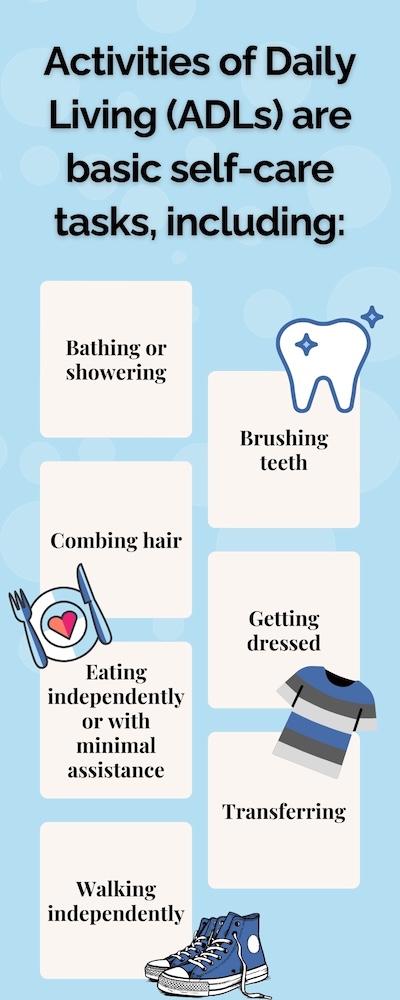 Activities of Daily Living (ADLs) are basic self-care tasks, including:

Bathing or showering

Brushing teeth

Combing hair

Getting dressed

Eating independently or with minimal assistance

Transferring

Walking independently