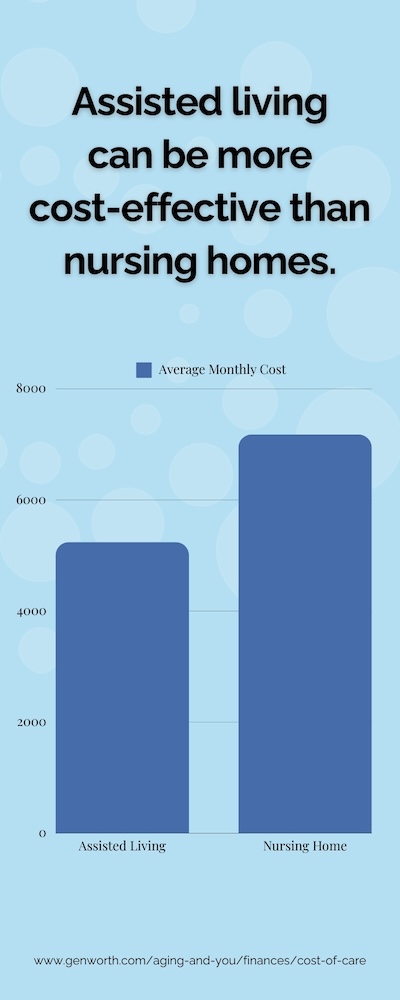 Assisted living can be more cost-effective than nursing homes.

Average Monthly Cost

8000
6000
4000
2000
0

Assisted Living
Nursing Home

www.genworth.com/aging-and-you/finances/cost-of-care