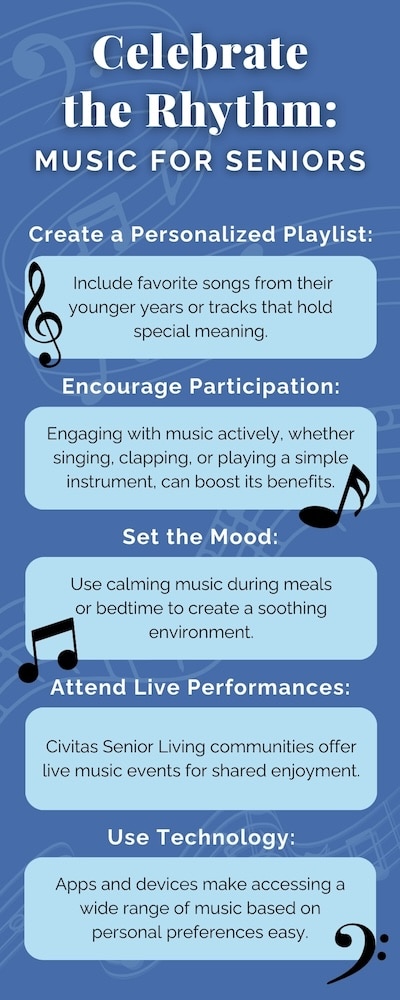 Celebrate the Rhythm:
MUSIC FOR SENIORS

Create a Personalized Playlist:

Include favorite songs from their younger years or tracks that hold special meaning.

Encourage Participation:

Engaging with music actively, whether singing, clapping, or playing a simple instrument, can boost its benefits.

Set the Mood:

Use calming music during meals or bedtime to create a soothing environment.

Attend Live Performances:

Civitas Senior Living communities offer live music events for shared enjoyment.

Use Technology:

Apps and devices make accessing a wide range of music based on personal preferences easy.