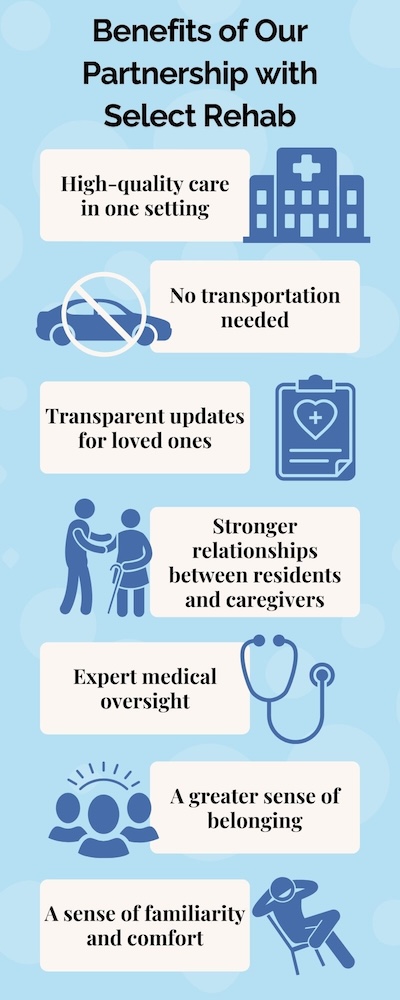 Benefits of Our Partnership with Select Rehab

High-quality care in one setting

No transportation needed

Transparent updates for loved ones

Stronger relationships between residents and caregivers

Expert medical oversight

A greater sense of belonging

A sense of familiarity and comfort