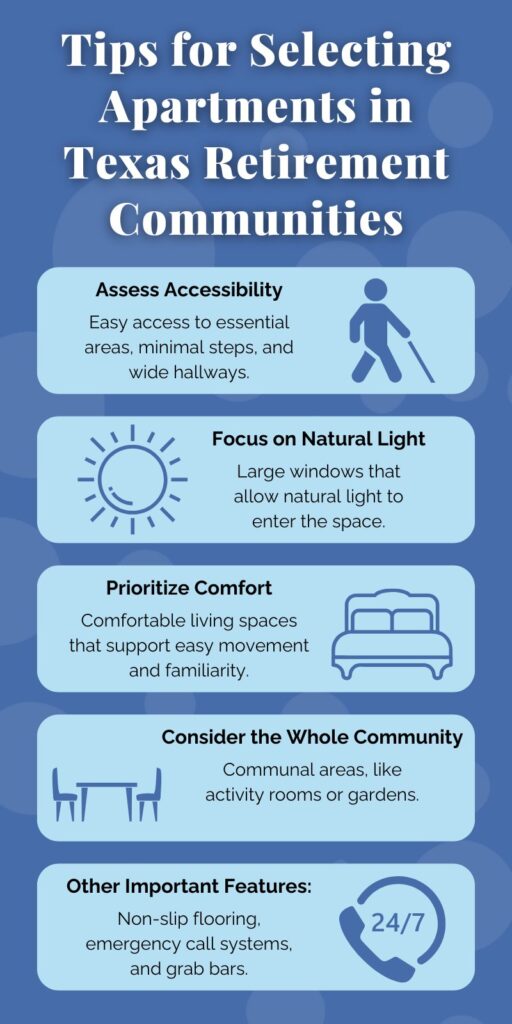 Tips for Selecting Apartments in Texas Retirement Communities

Assess Accessibility

Easy access to essential areas, minimal steps, and wide hallways.

Focus on Natural Light

Large windows that allow natural light to enter the space.

Prioritize Comfort

Comfortable living spaces that support easy movement and familiarity.

Consider the Whole Community

Communal areas, like activity rooms or gardens.

Other Important Features:

Non-slip flooring, emergency call systems, and grab bars.

24/7