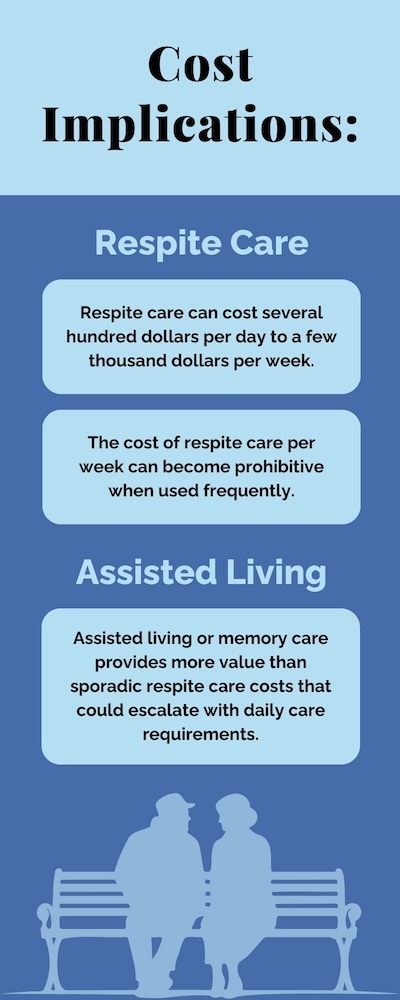 Cost Implications:

Respite Care

Respite care can cost several hundred dollars per day to a few thousand dollars per week.

The cost of respite care per week can become prohibitive when used frequently.

Assisted Living

Assisted living or memory care provides more value than sporadic respite care costs that could escalate with daily care requirements.